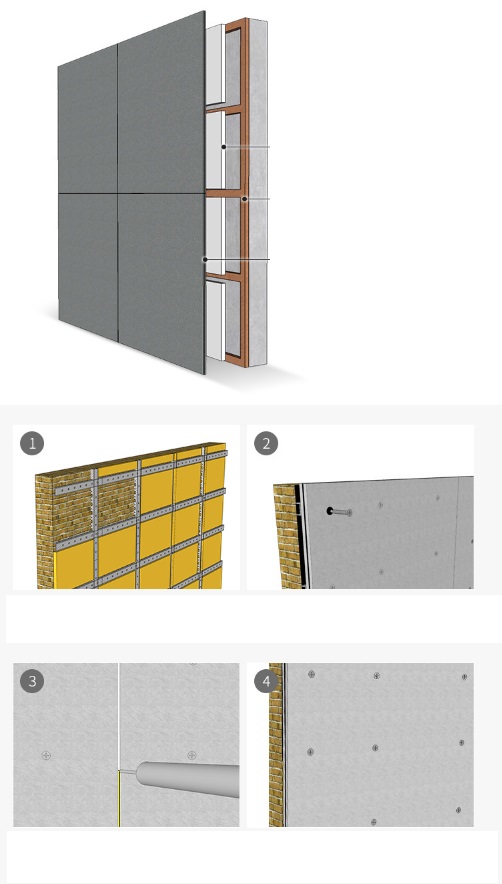 1

2

3

4