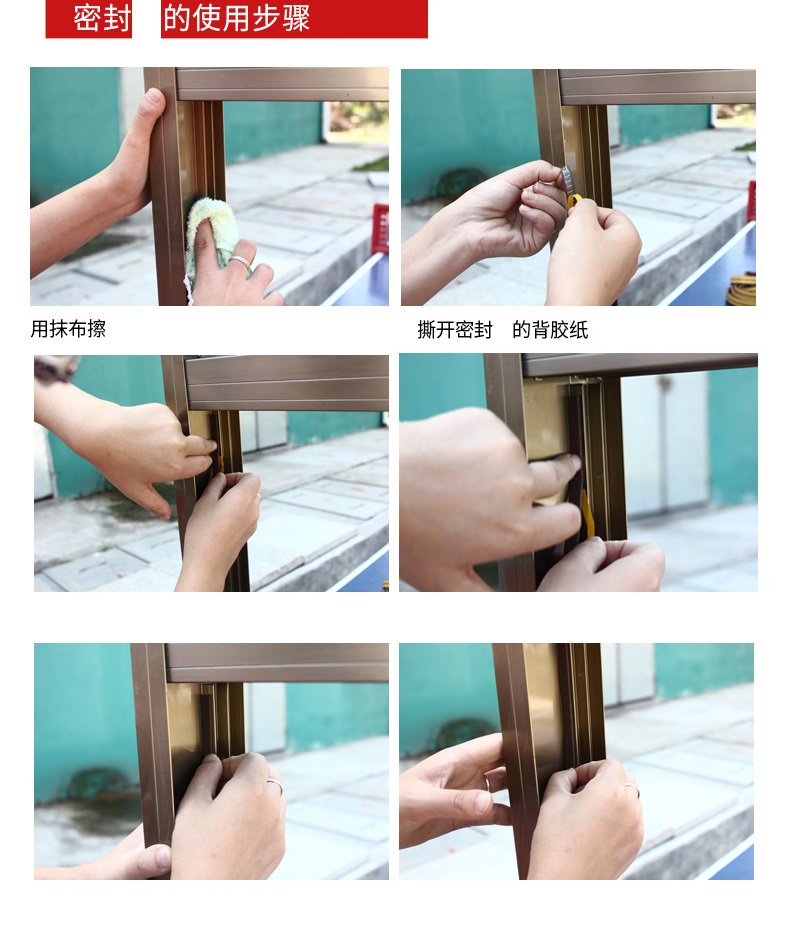 密封 的使用步骤

用抹布擦

撕开密封 的背胶纸