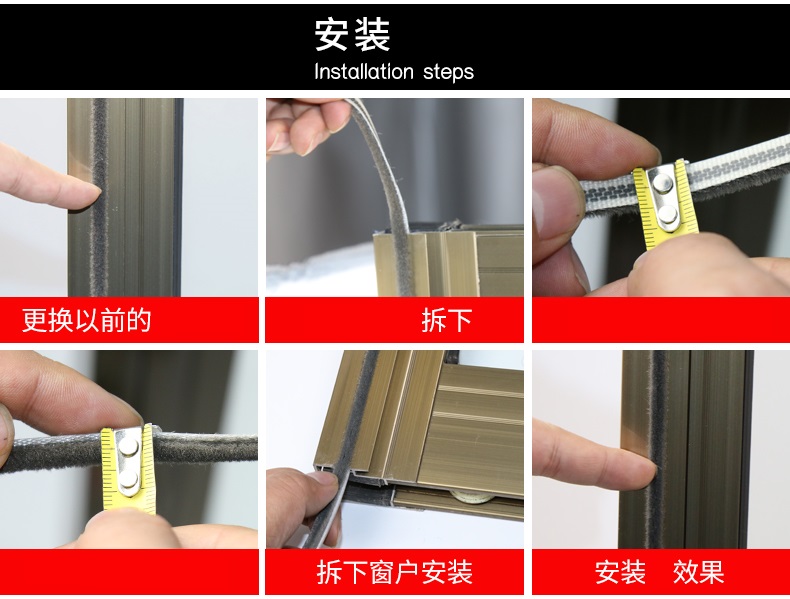 安装
Installation steps

更换以前的

拆下

拆下窗户安装

安装 效果