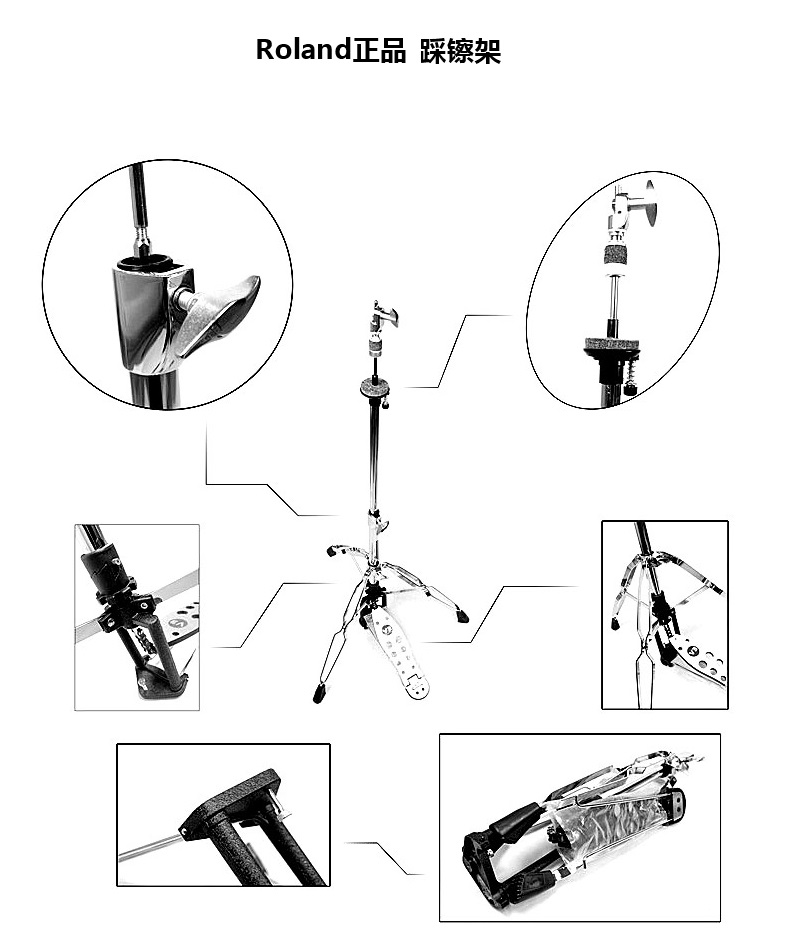 Roland正品 踩镲架