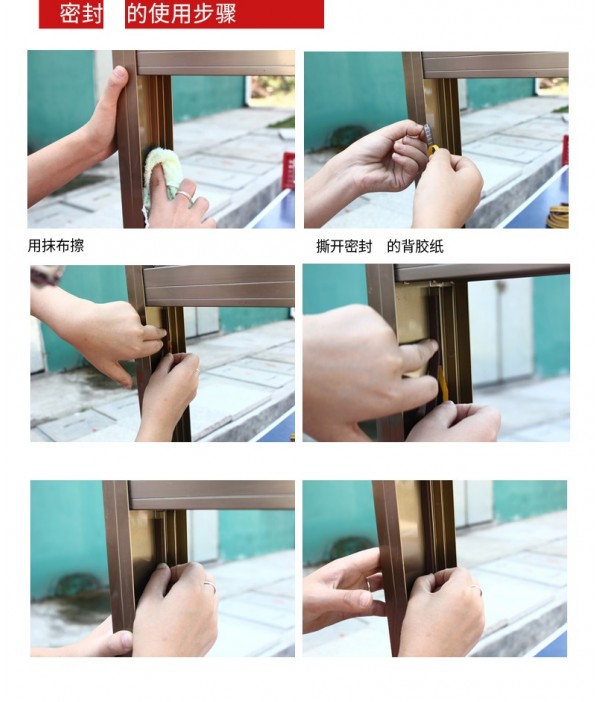 密封 的使用步骤

用抹布擦

撕开密封 的背胶纸