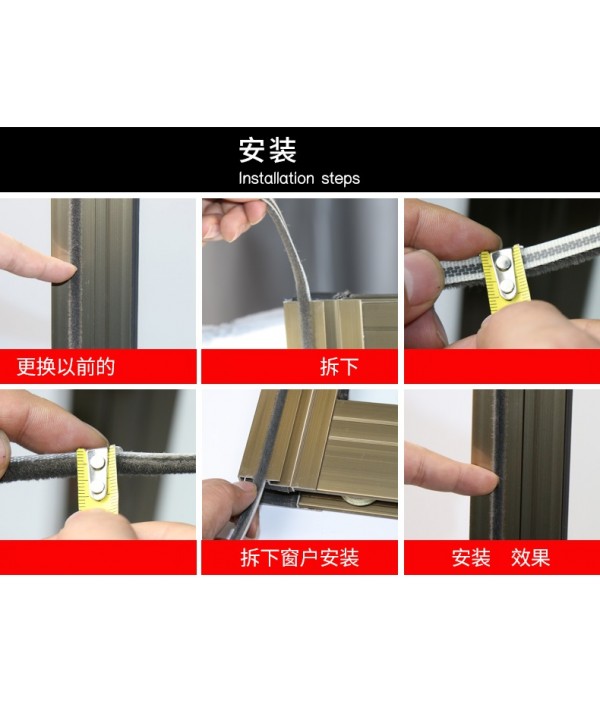 安装
Installation steps

更换以前的

拆下

拆下窗户安装

安装 效果